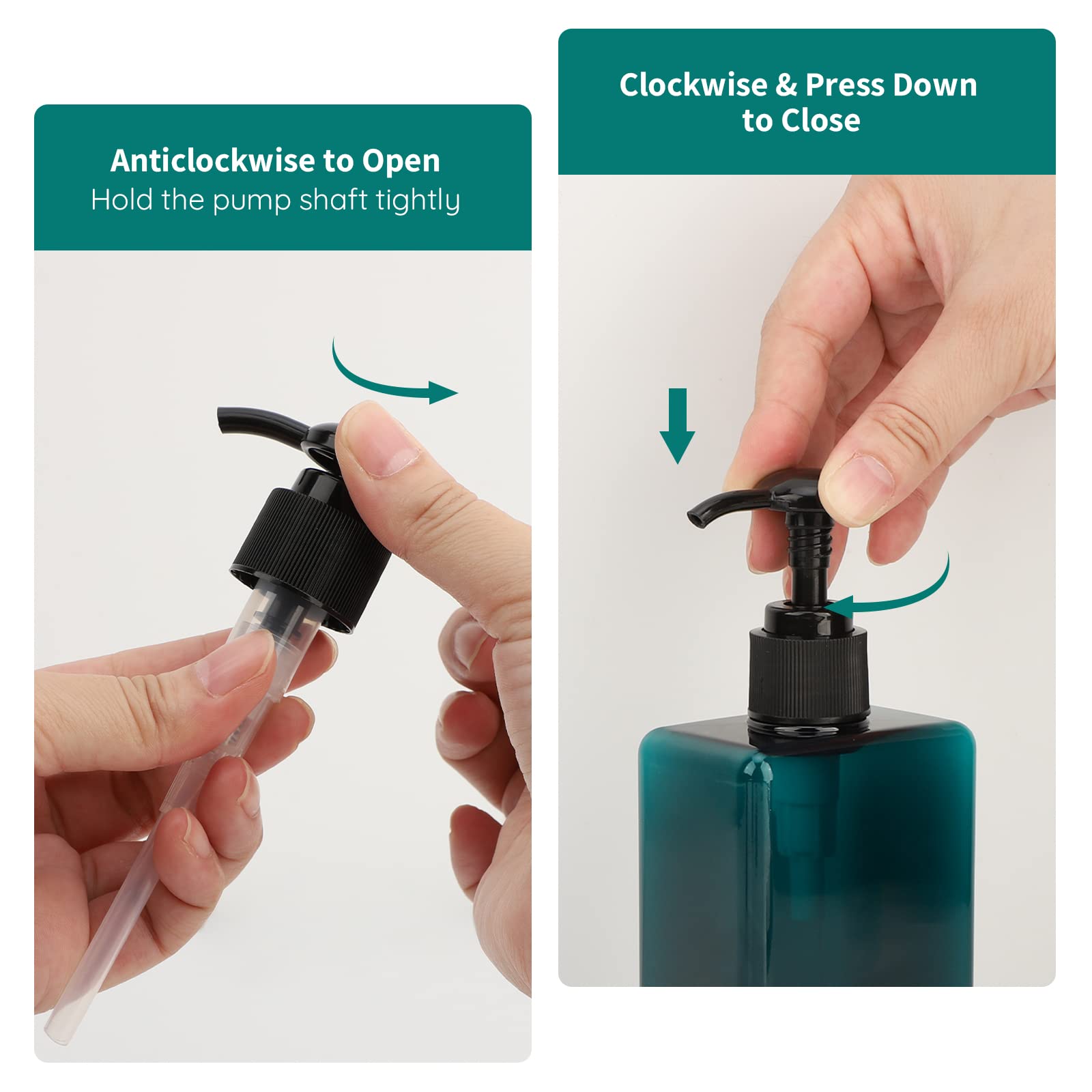 Anticlockwise to Open
Hold the pump shaft tightly

Clockwise & Press Down to Close